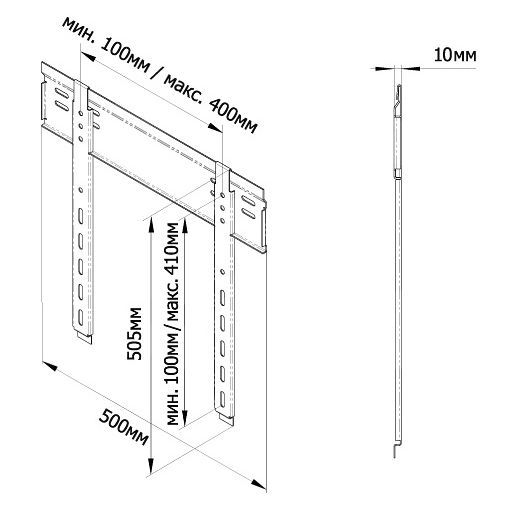 мин. 100мм / макс. 400мм

10мм

505мм

мин. 100мм/макс. 410мм

500мм