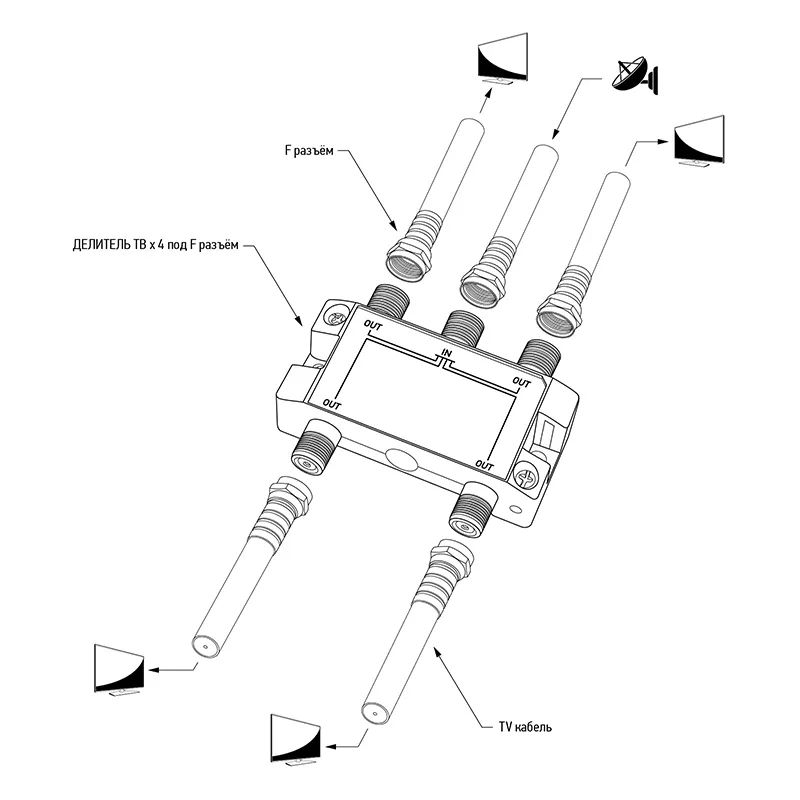 F разъём

ДЕЛИТЕЛЬ ТВ х 4 под F разъём

OUT

IN

OUT

OUT

OUT

TV кабель