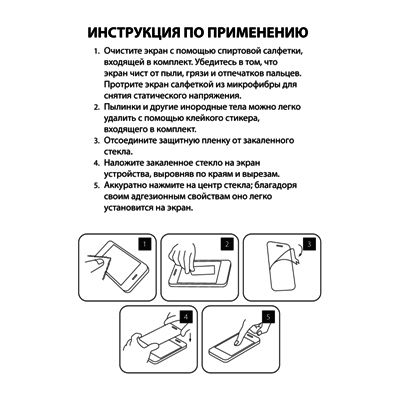 ИНСТРУКЦИЯ ПО ПРИМЕНЕНИЮ

1. Очистите экран с помощью спиртовой салфетки, входящей в комплект. Убедитесь в том, что экран чист от пыли, грязи и отпечатков пальцев. Протрите экран салфеткой из микрофибры для снятия статического напряжения.
2. Пылинки и другие инородные тела можно легко удалить с помощью клейкого стикера, входящего в комплект.
3. Отсоедините защитную пленку от закаленного стекла.
4. Наложите закаленное стекло на экран устройства, выровняв по краям и вырезам.
5. Аккуратно нажмите на центр стекла; благодаря своим адгезионным свойствам оно легко установится на экран.

1

2

3

4

5